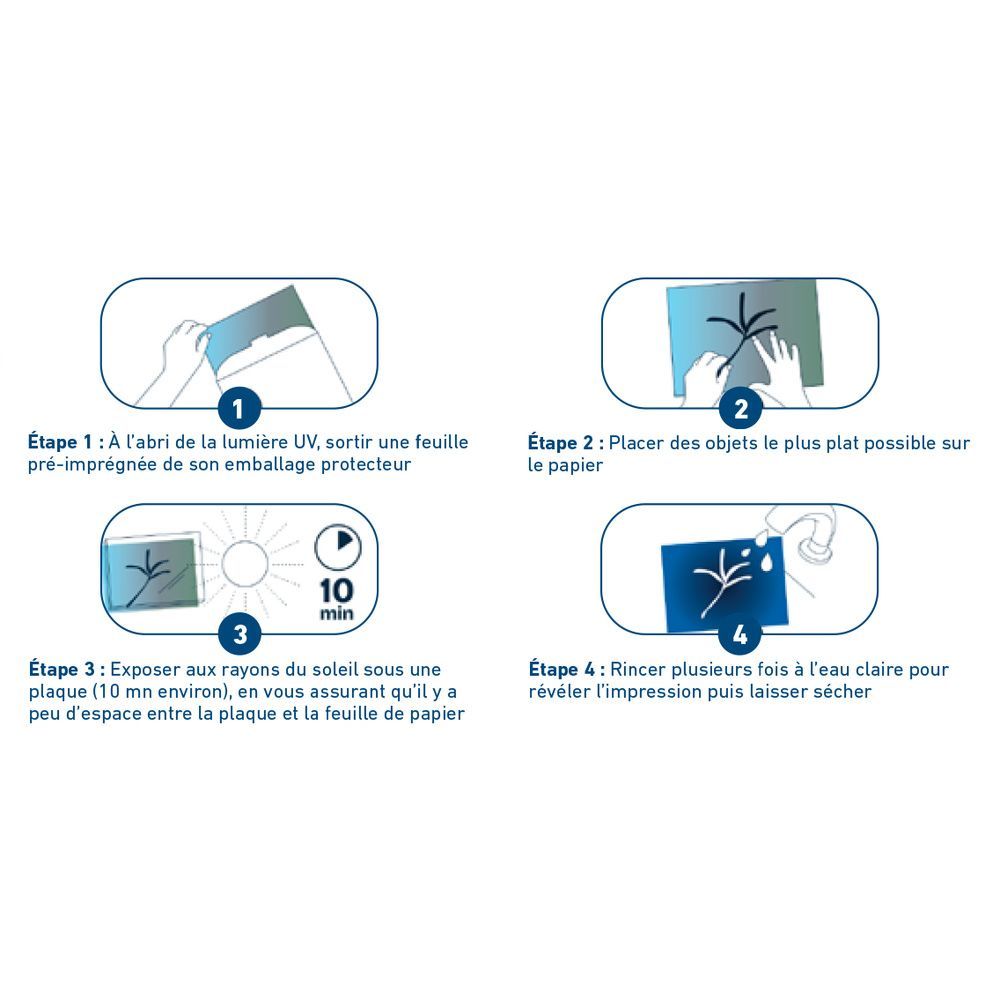 1

Étape 1 : À l'abri de la lumière UV, sortir une feuille pré-imprégnée de son emballage protecteur

2

Étape 2 : Placer des objets le plus plat possible sur le papier

10 min

3

Étape 3 : Exposer aux rayons du soleil sous une plaque (10 mn environ), en vous assurant qu'il y a peu d'espace entre la plaque et la feuille de papier

4

Étape 4 : Rincer plusieurs fois à l'eau claire pour révéler l'impression puis laisser sécher